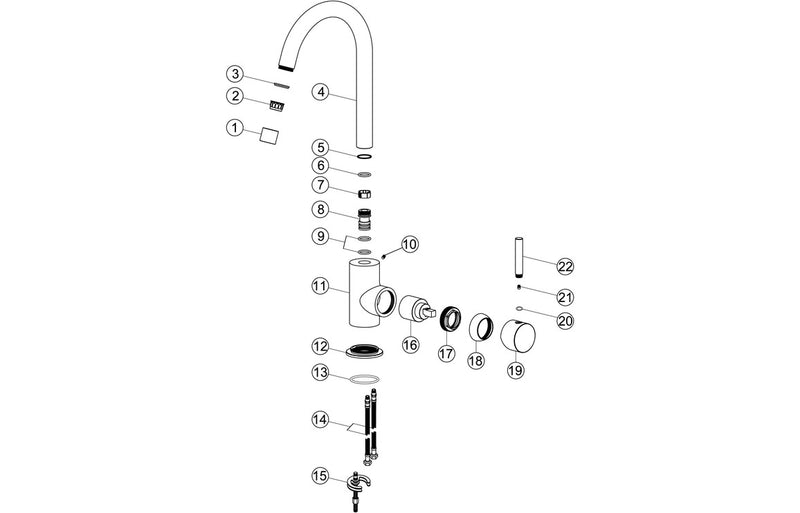 3
2
1
4
5
6
7
8
9
10
11
12
13
14
15
16
17
18
19
22
21
20